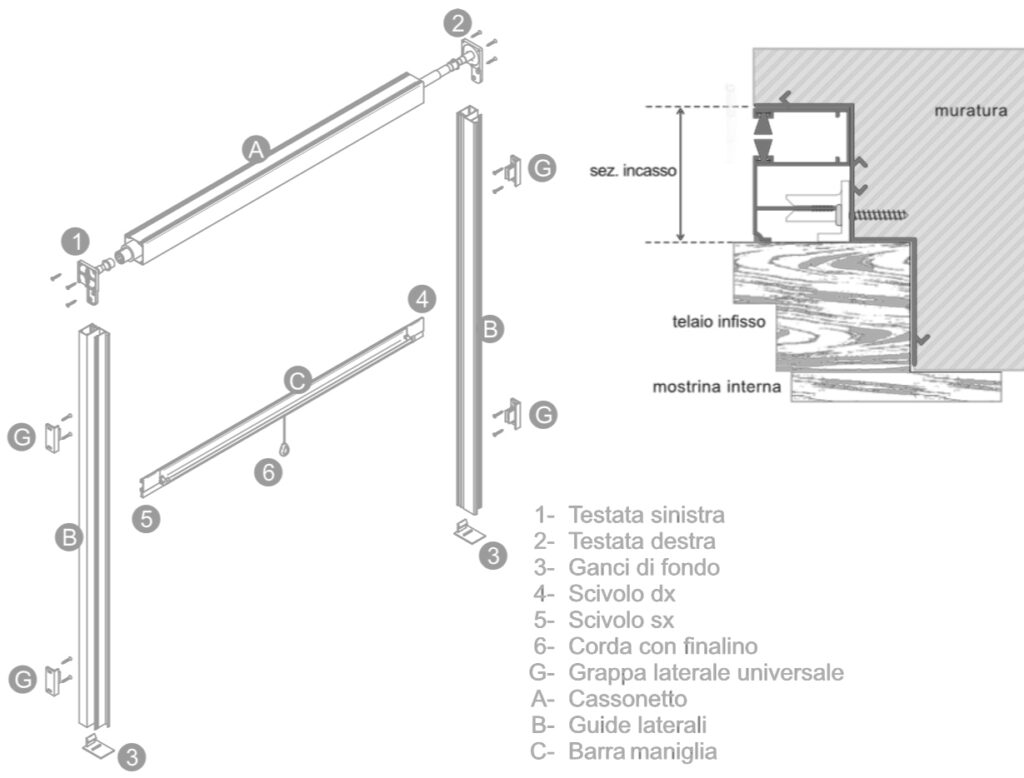 2
A
G
1
4
B
C
G
G
6
5
B
3
G
3

muratura
sez. incasso
telaio infisso
mostrina interna

1- Testata sinistra
2- Testata destra
3- Ganci di fondo
4- Scivolo dx
5- Scivolo sx
6- Corda con finalino
G- Grappa laterale universale
A- Cassonetto
B- Guide laterali
C- Barra maniglia